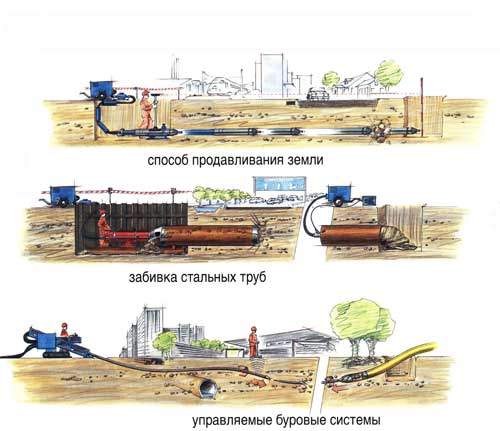 способ продавливания земли

забивка стальных труб

управляемые буровые системы